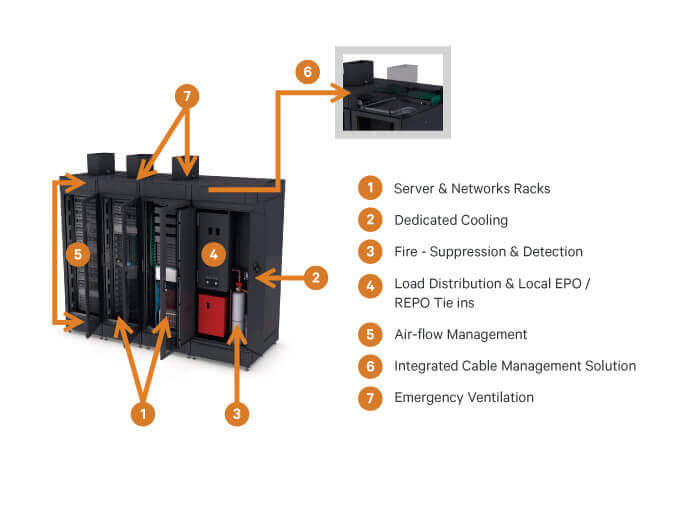 6

7

5

4

2

1

3

1 Server & Networks Racks
2 Dedicated Cooling
3 Fire - Suppression & Detection
4 Load Distribution & Local EPO / REPO Tie ins
5 Air-flow Management
6 Integrated Cable Management Solution
7 Emergency Ventilation